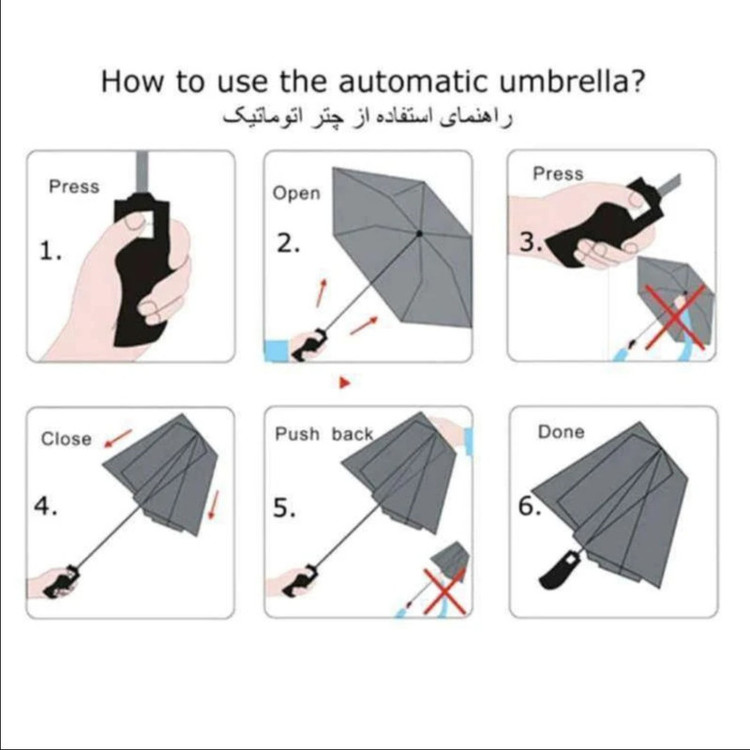 How to use the automatic umbrella?
راهنمای استفاده از چتر اتوماتیک

Press
1.

Open
2.

Press
3.

Close
4.

Push back
5.

Done
6.